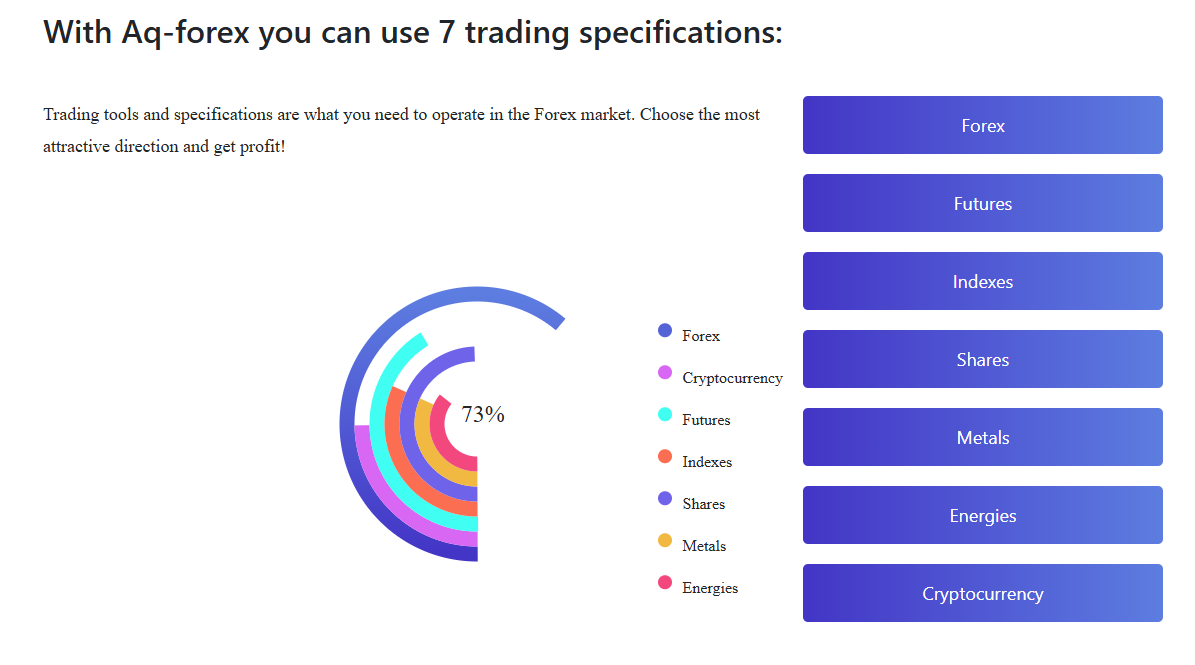 With Aq-forex you can use 7 trading specifications:

Trading tools and specifications are what you need to operate in the Forex market. Choose the most attractive direction and get profit!

73%

Forex
Cryptocurrency
Futures
Indexes
Shares
Metals
Energies

Forex
Futures
Indexes
Shares
Metals
Energies
Cryptocurrency