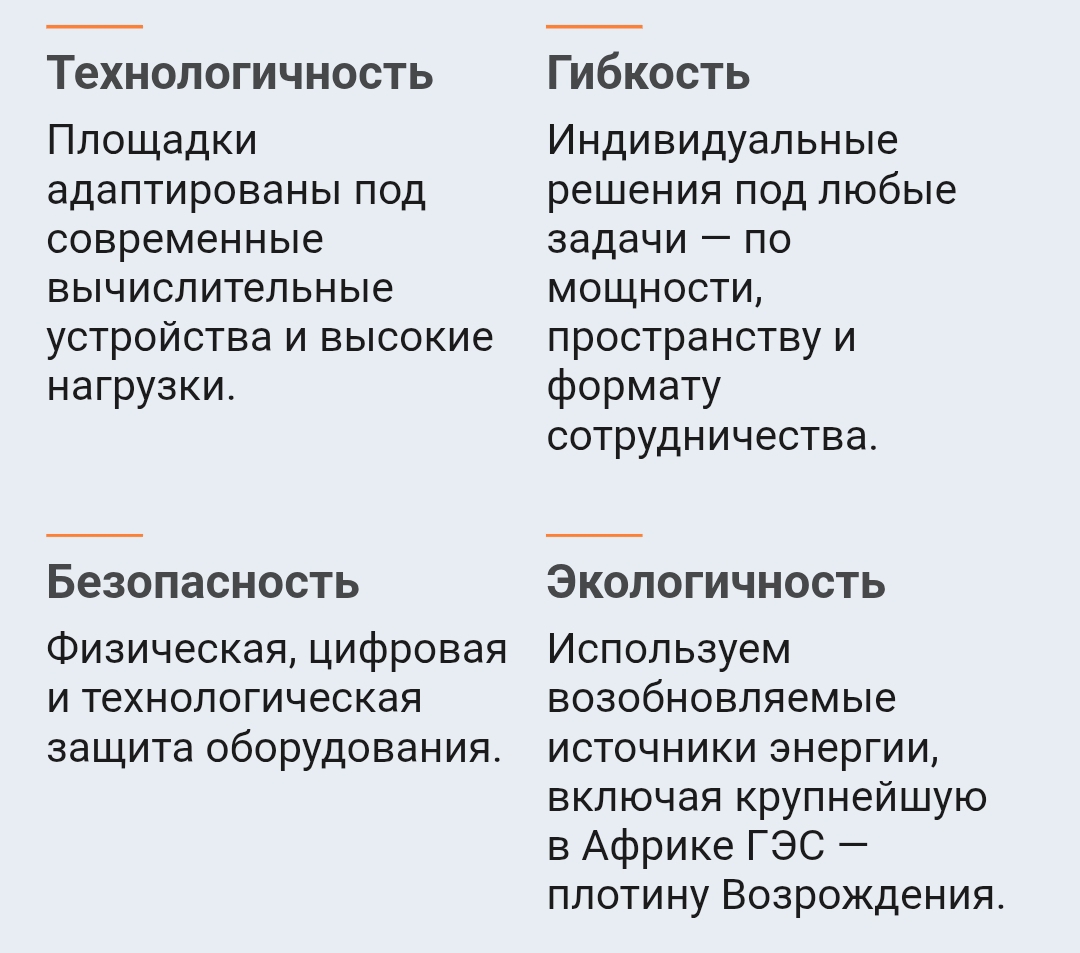 Технологичность

Площадки адаптированы под современные вычислительные устройства и высокие нагрузки.

Гибкость

Индивидуальные решения под любые задачи — по мощности, пространству и формату сотрудничества.

Безопасность

Физическая, цифровая и технологическая защита оборудования.

Экологичность

Используем возобновляемые источники энергии, включая крупнейшую в Африке ГЭС — плотину Возрождения.